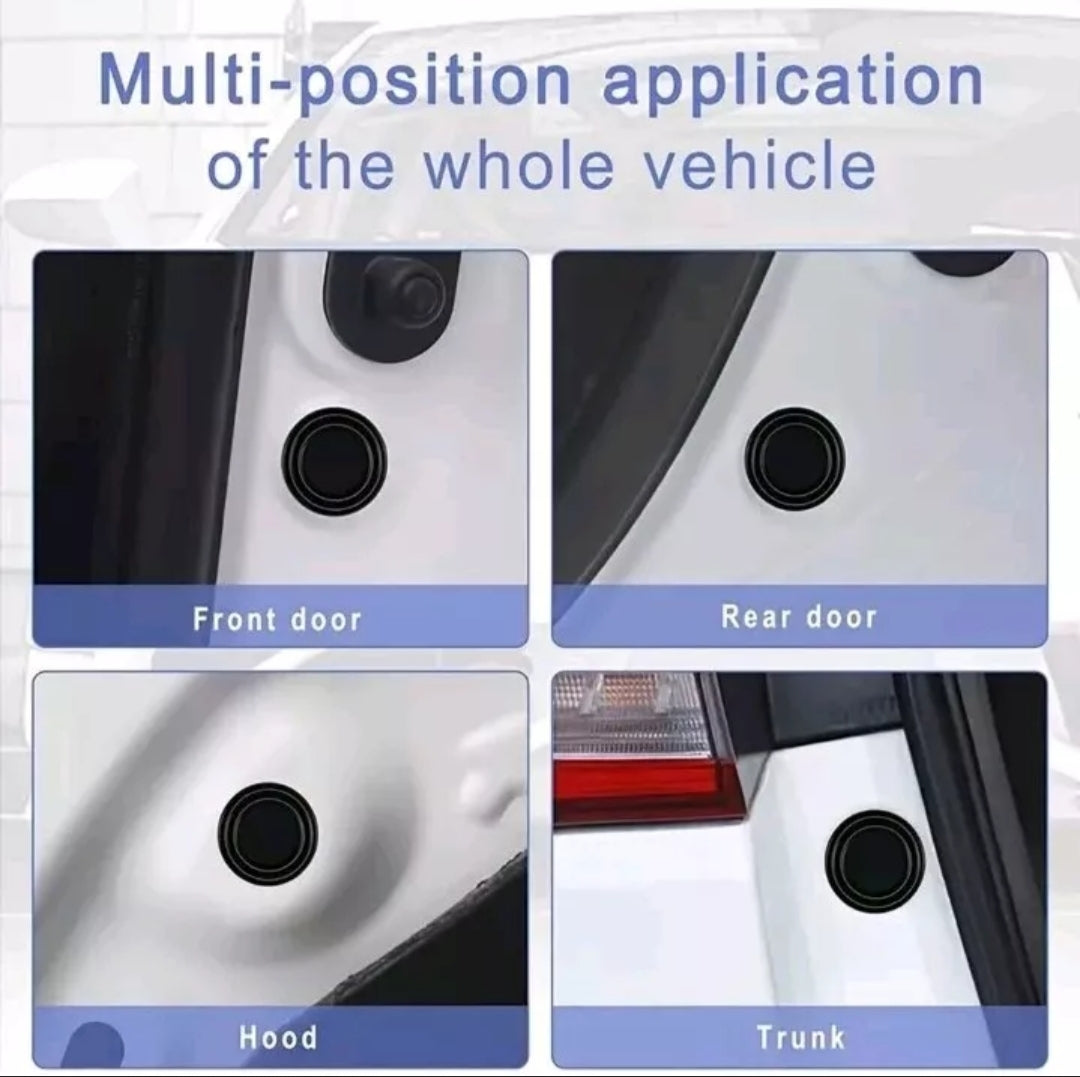 Multi-position application of the whole vehicle

Front door

Rear door

Hood

Trunk