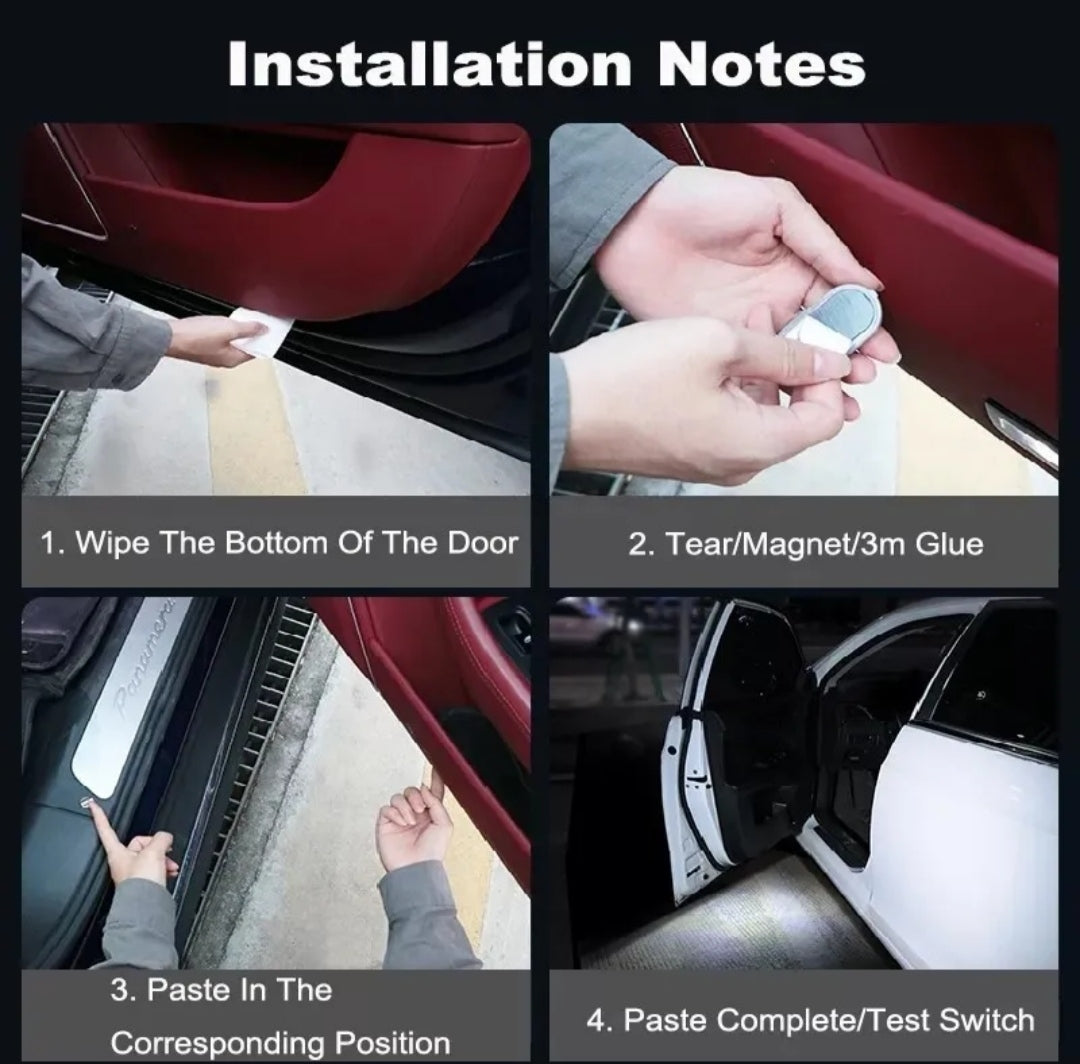 Installation Notes

1. Wipe The Bottom Of The Door

2. Tear/Magnet/3m Glue

Panamera

3. Paste In The Corresponding Position

4. Paste Complete/Test Switch