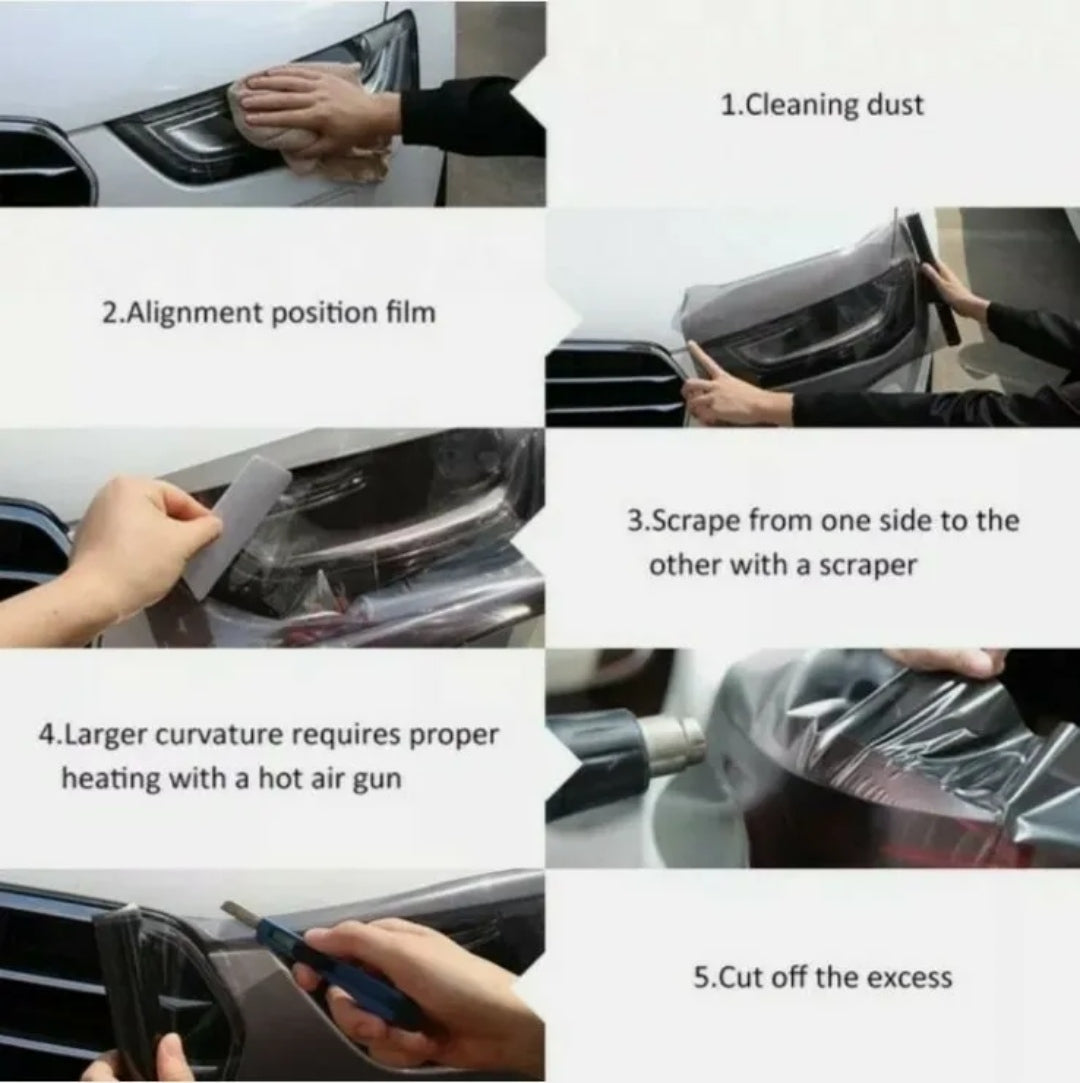 1.Cleaning dust

2.Alignment position film

3.Scrape from one side to the other with a scraper

4.Larger curvature requires proper heating with a hot air gun

5.Cut off the excess