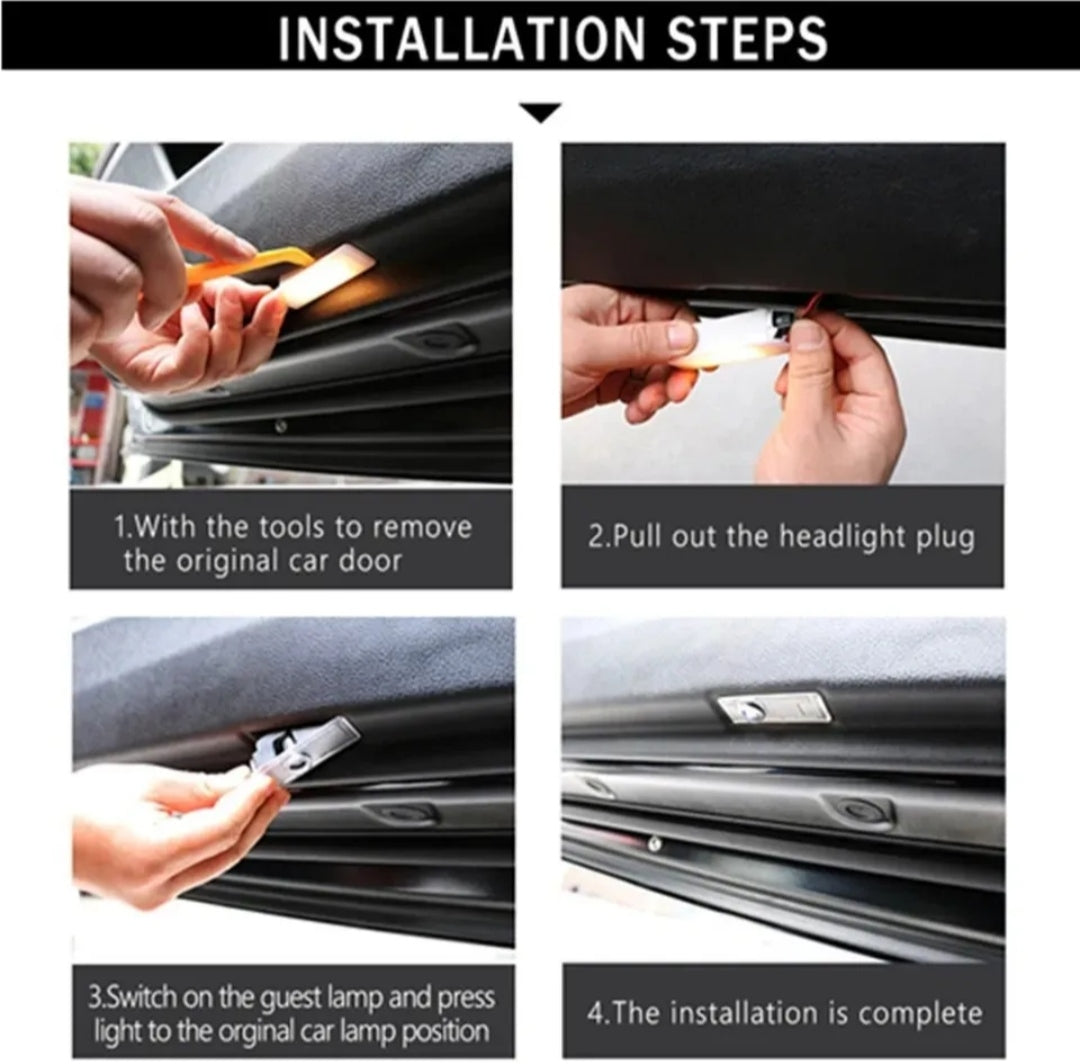 INSTALLATION STEPS

1.With the tools to remove the original car door

2.Pull out the headlight plug

3.Switch on the guest lamp and press light to the orginal car lamp position

4.The installation is complete